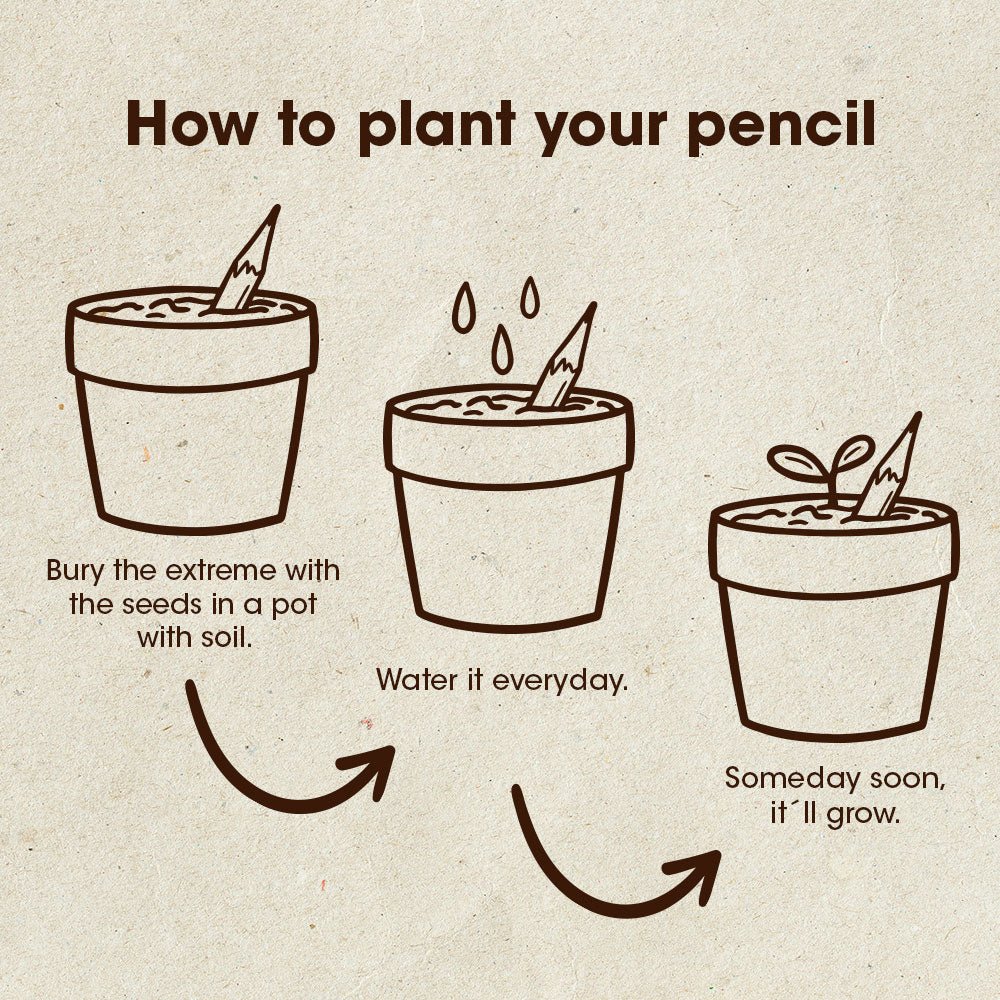 How to plant your pencil

Bury the extreme with the seeds in a pot with soil.

Water it everyday.

Someday soon, it´ll grow.